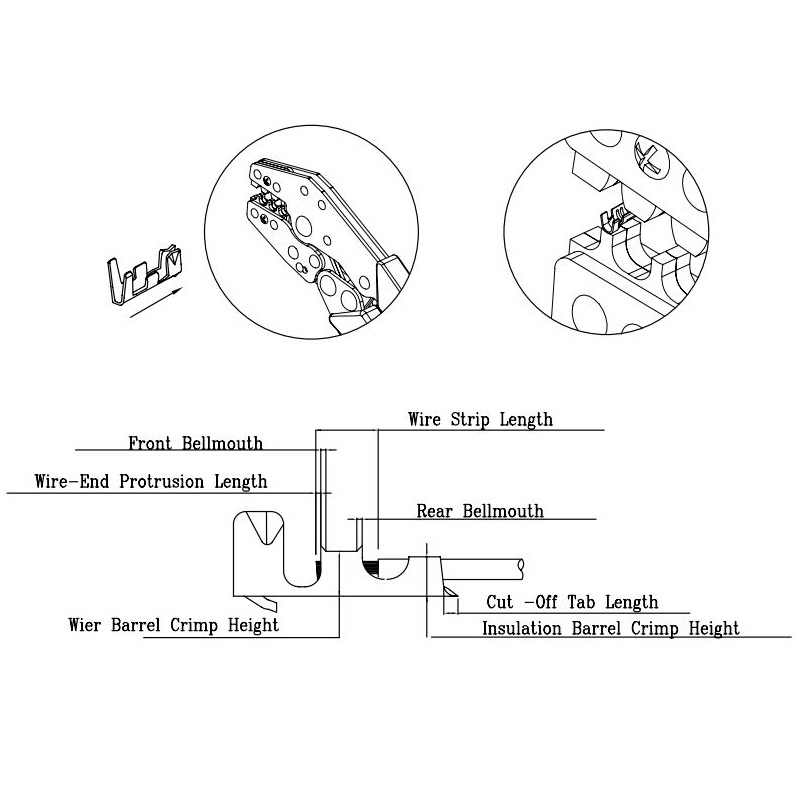 Wire Strip Length

Front Bellmouth

Wire-End Protrusion Length

Rear Bellmouth

Cut -Off Tab Length

Wier Barrel Crimp Height

Insulation Barrel Crimp Height